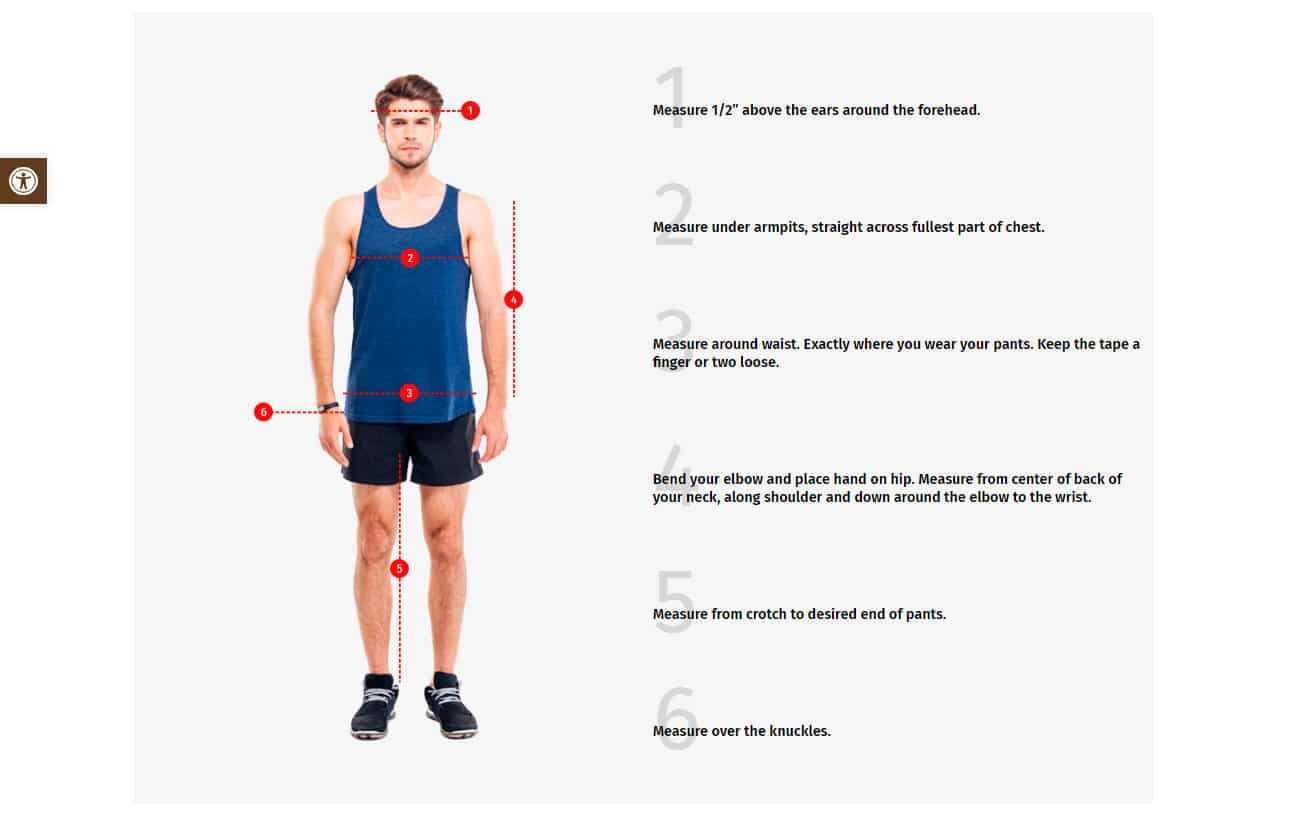 1

2

4

3

6

5

1
Measure 1/2" above the ears around the forehead.

2
Measure under armpits, straight across fullest part of chest.

3
Measure around waist. Exactly where you wear your pants. Keep the tape a finger or two loose.

4
Bend your elbow and place hand on hip. Measure from center of back of your neck, along shoulder and down around the elbow to the wrist.

5
Measure from crotch to desired end of pants.

6
Measure over the knuckles.