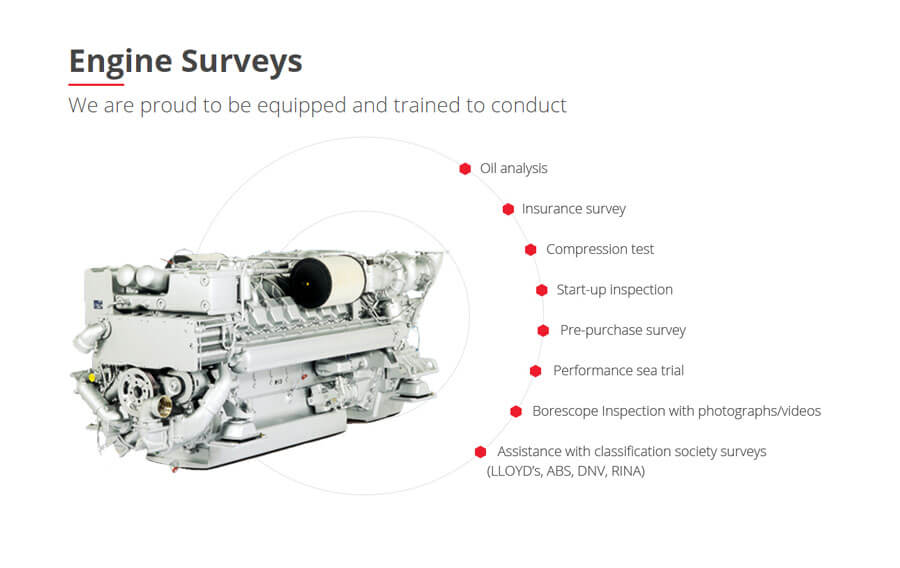 Engine Surveys

We are proud to be equipped and trained to conduct

Oil analysis

Insurance survey

Compression test

Start-up inspection

Pre-purchase survey

Performance sea trial

Borescope Inspection with photographs/videos

Assistance with classification society surveys (LLOYD's, ABS, DNV, RINA)